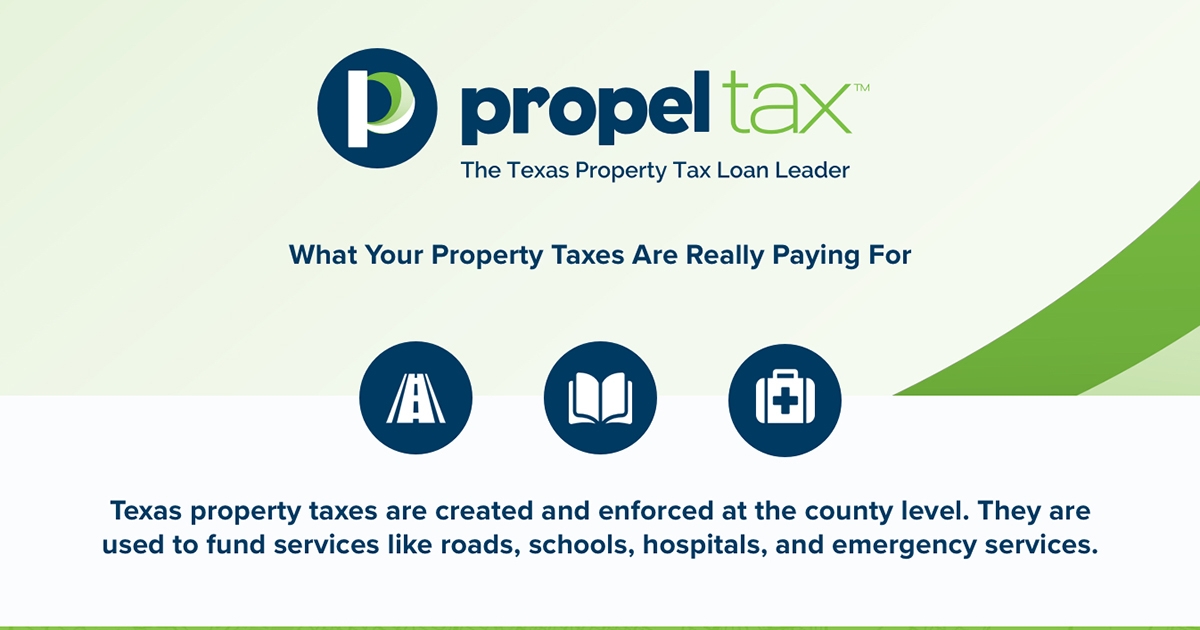 propel tax™
The Texas Property Tax Loan Leader

What Your Property Taxes Are Really Paying For

Texas property taxes are created and enforced at the county level. They are used to fund services like roads, schools, hospitals, and emergency services.